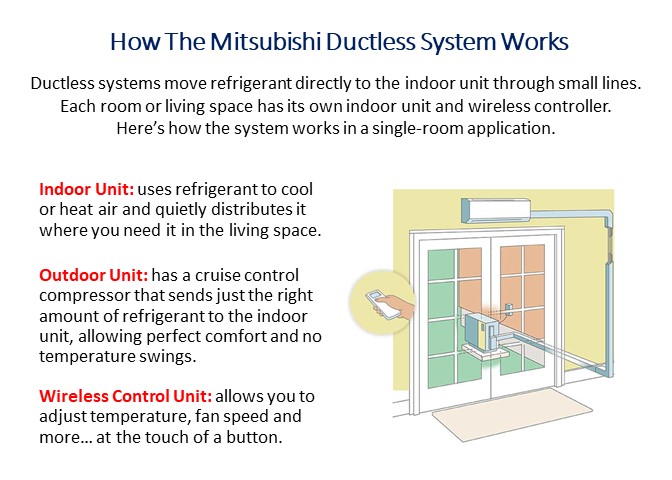 How The Mitsubishi Ductless System Works

Ductless systems move refrigerant directly to the indoor unit through small lines. Each room or living space has its own indoor unit and wireless controller. Here's how the system works in a single-room application.

Indoor Unit: uses refrigerant to cool or heat air and quietly distributes it where you need it in the living space.

Outdoor Unit: has a cruise control compressor that sends just the right amount of refrigerant to the indoor unit, allowing perfect comfort and no temperature swings.

Wireless Control Unit: allows you to adjust temperature, fan speed and more... at the touch of a button.